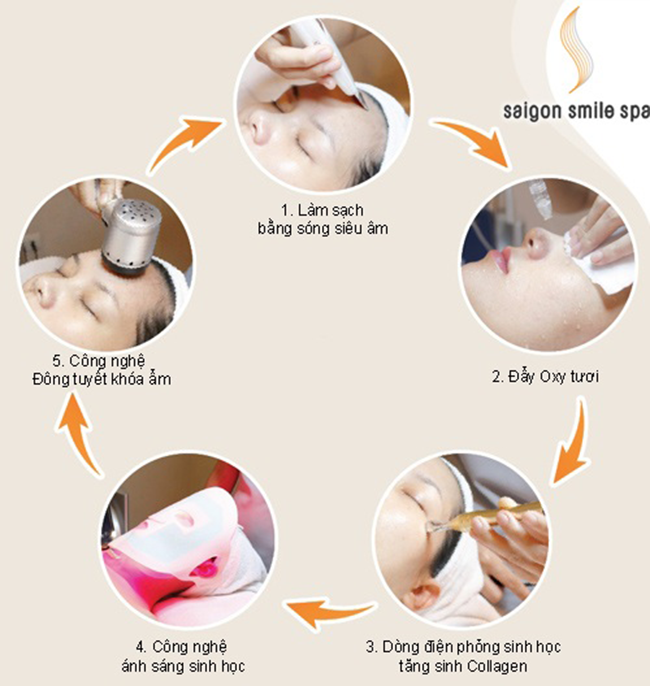 saigon smile spa

1. Làm sạch bằng sóng siêu âm

2. Đẩy Oxy tươi

3. Dòng điện phỏng sinh học tăng sinh Collagen

4. Công nghệ ánh sáng sinh học

5. Công nghệ Đông tuyết khóa ẩm